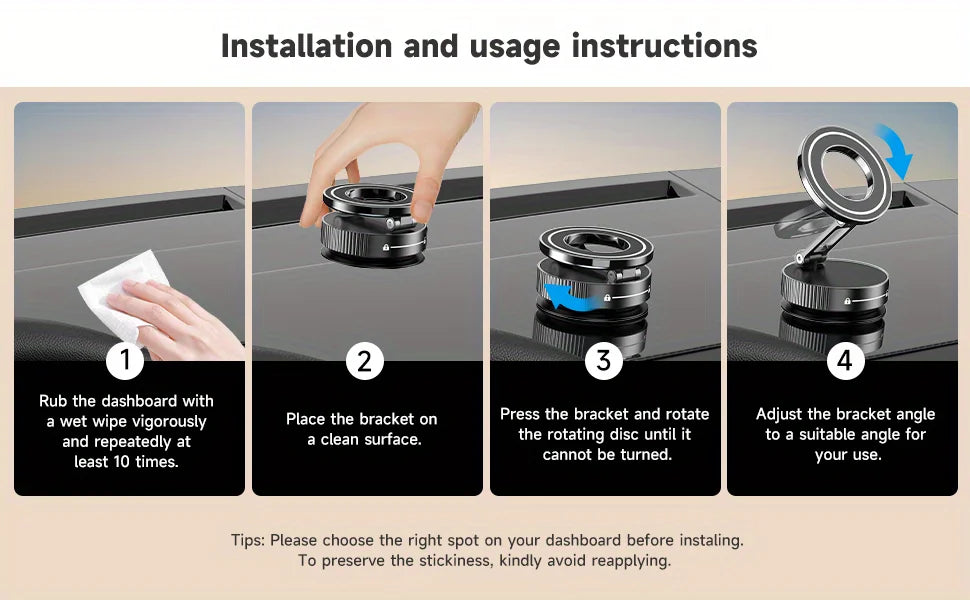 Installation and usage instructions

1
Rub the dashboard with a wet wipe vigorously and repeatedly at least 10 times.

2
Place the bracket on a clean surface.

3
Press the bracket and rotate the rotating disc until it cannot be turned.

4
Adjust the bracket angle to a suitable angle for your use.

Tips: Please choose the right spot on your dashboard before instaling.
To preserve the stickiness, kindly avoid reapplying.