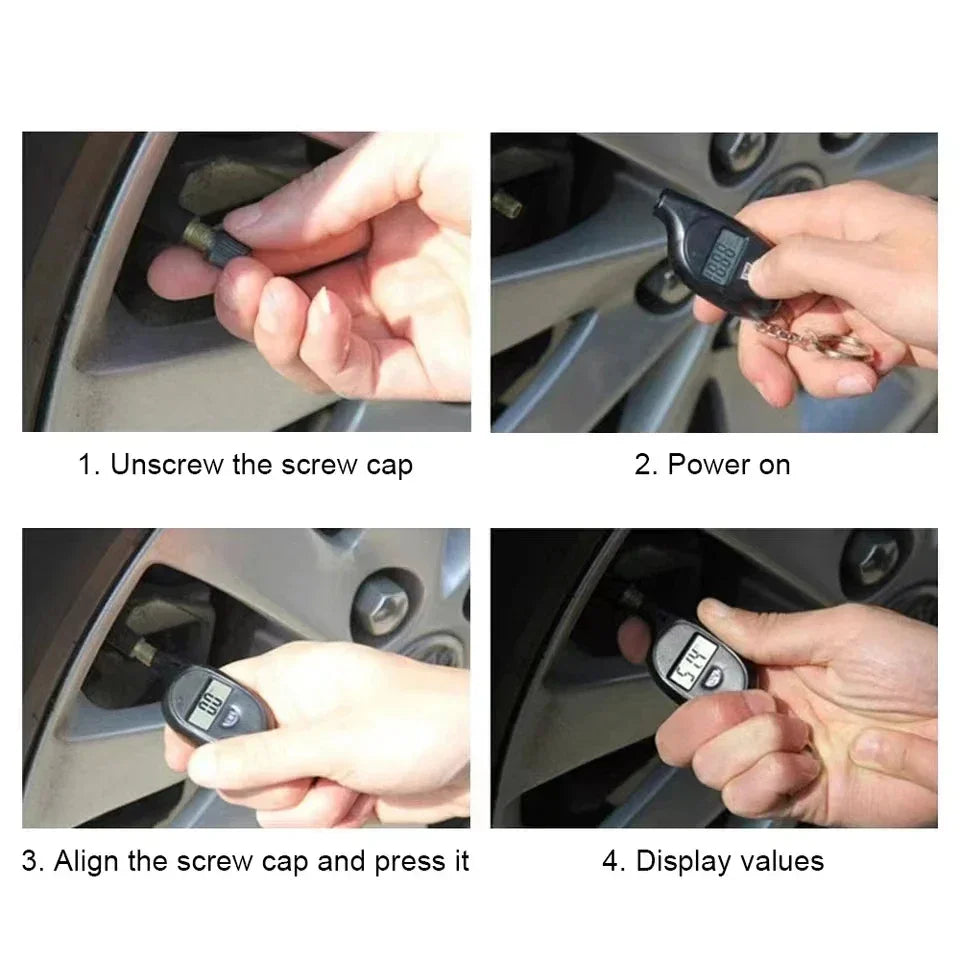 1. Unscrew the screw cap

2. Power on

3. Align the screw cap and press it

4. Display values